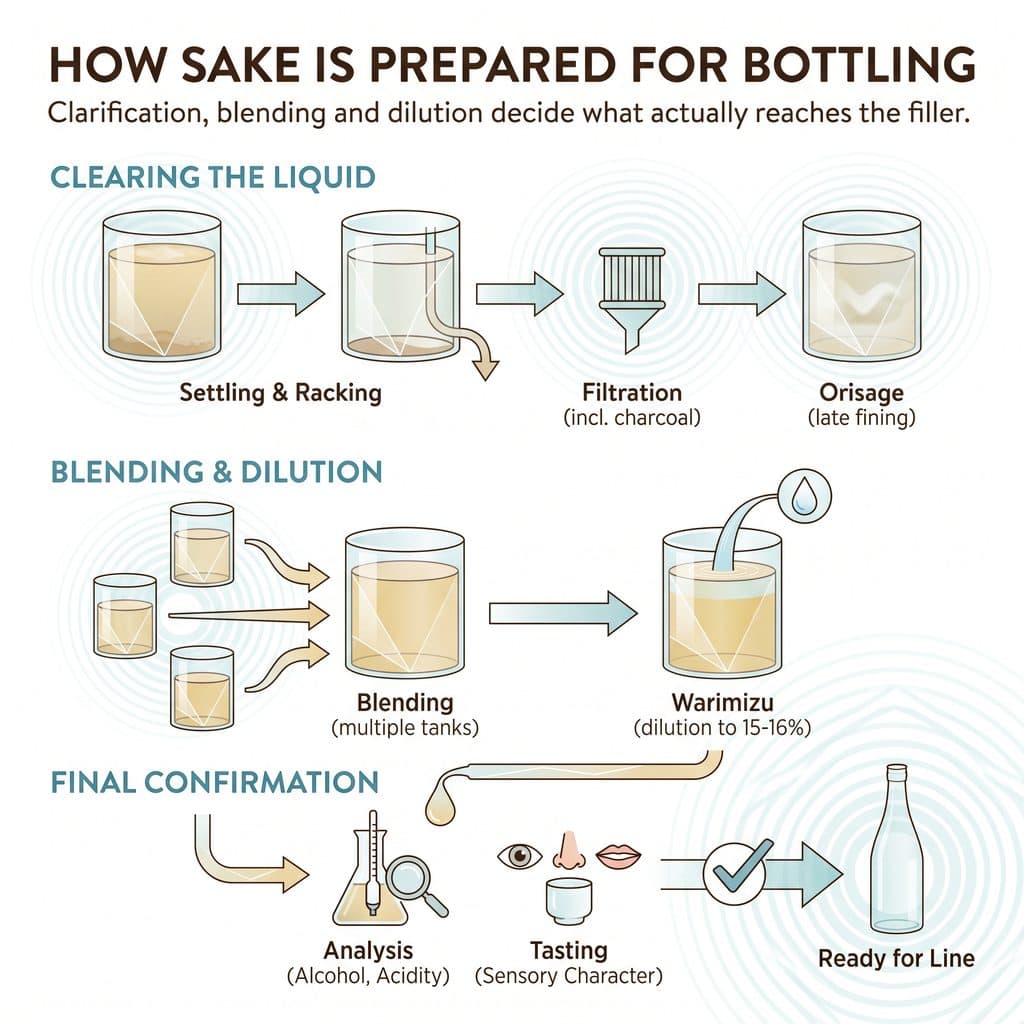 HOW SAKE IS PREPARED FOR BOTTLING

Clarification, blending and dilution decide what actually reaches the filler.

CLEARING THE LIQUID

Settling & Racking

Filtration
(incl. charcoal)

Orisage
(late fining)

BLENDING & DILUTION

Blending
(multiple tanks)

Warimizu
(dilution to 15-16%)

FINAL CONFIRMATION

Analysis
(Alcohol, Acidity)

Tasting
(Sensory Character)

Ready for Line