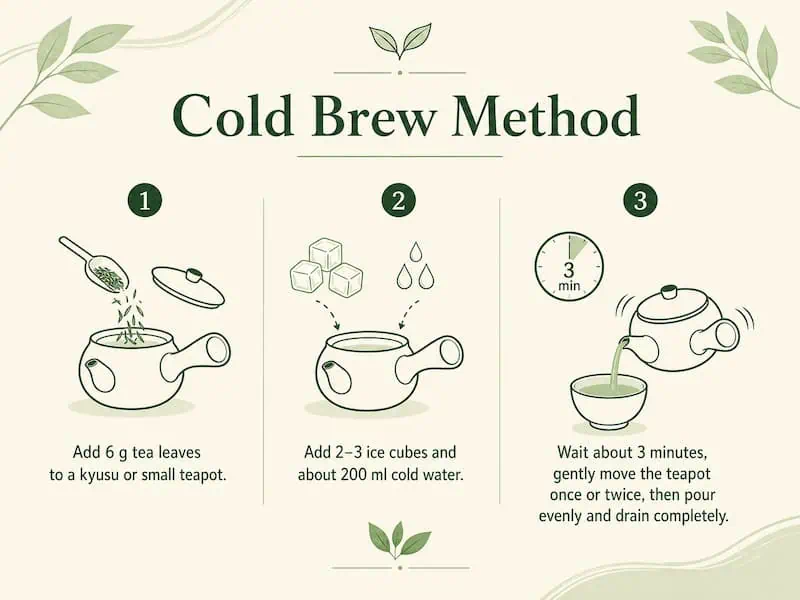 Cold Brew Method

1

Add 6 g tea leaves to a kyusu or small teapot.

2

Add 2–3 ice cubes and about 200 ml cold water.

3

3 min

Wait about 3 minutes, gently move the teapot once or twice, then pour evenly and drain completely.