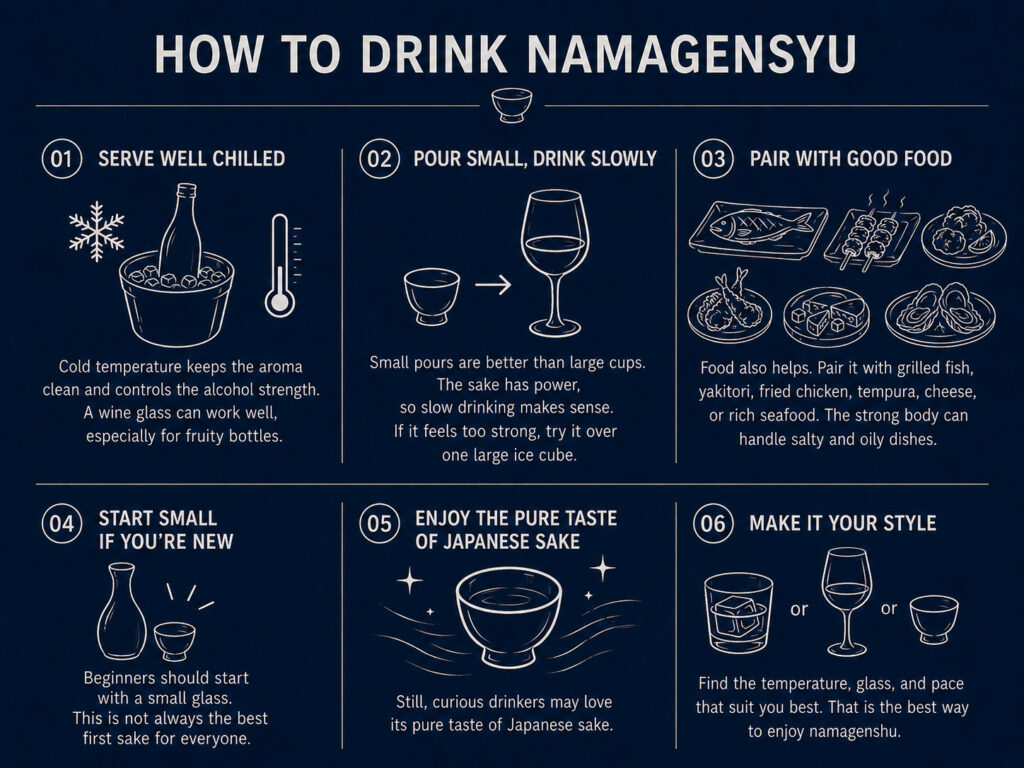 HOW TO DRINK NAMAGENSYU

01 SERVE WELL CHILLED

Cold temperature keeps the aroma clean and controls the alcohol strength. A wine glass can work well, especially for fruity bottles.

02 POUR SMALL, DRINK SLOWLY

Small pours are better than large cups. The sake has power, so slow drinking makes sense. If it feels too strong, try it over one large ice cube.

03 PAIR WITH GOOD FOOD

Food also helps. Pair it with grilled fish, yakitori, fried chicken, tempura, cheese, or rich seafood. The strong body can handle salty and oily dishes.

04 START SMALL IF YOU'RE NEW

Beginners should start with a small glass. This is not always the best first sake for everyone.

05 ENJOY THE PURE TASTE OF JAPANESE SAKE

Still, curious drinkers may love its pure taste of Japanese sake.

06 MAKE IT YOUR STYLE

or

or

Find the temperature, glass, and pace that suit you best. That is the best way to enjoy namagenshu.